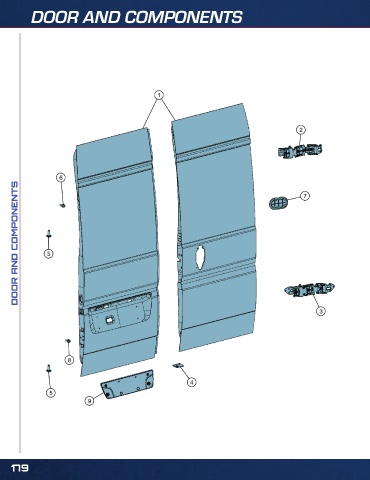 DOOR AND COMPONENTS

DOOR AND COMPONENTS

1
2
6
7
5
3
8
4
5
9

179